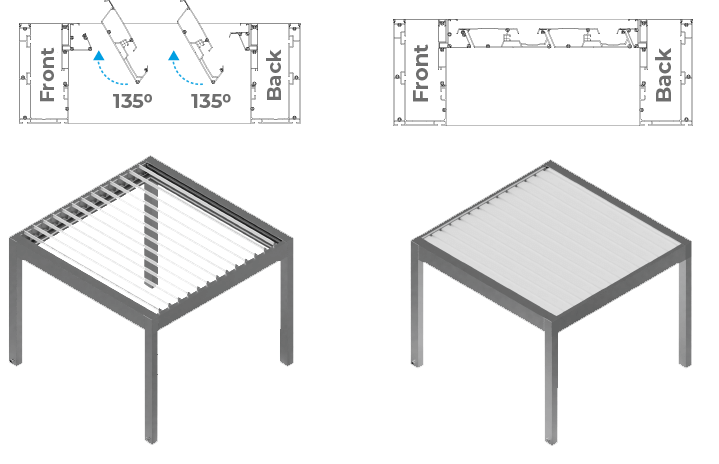 Front
135º
135º
Back
Front
Back