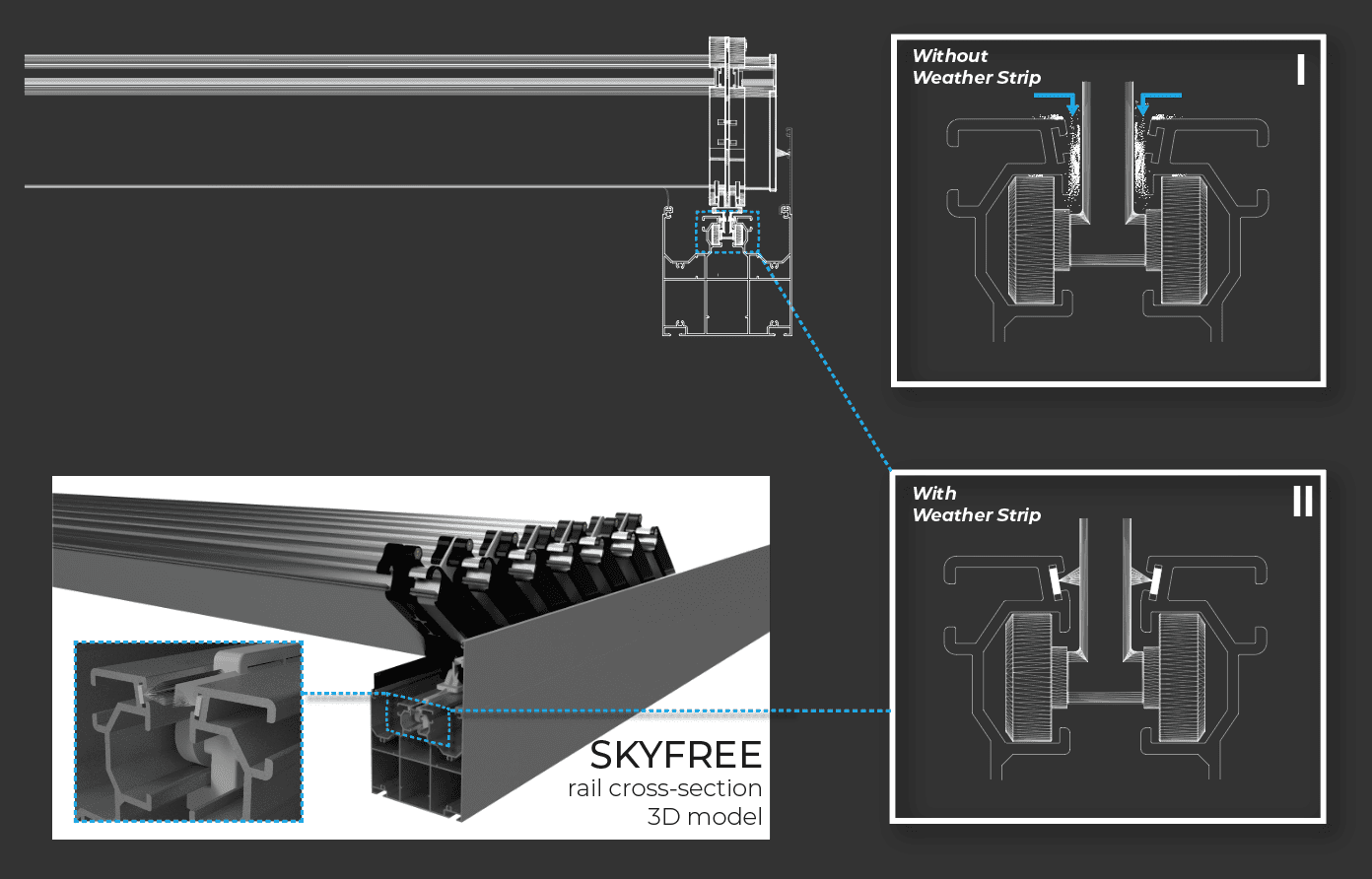 Without
Weather Strip

I

With
Weather Strip

II

SKYFREE
rail cross-section
3D model